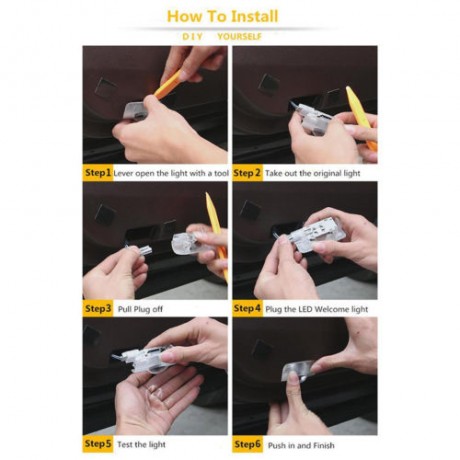 How To Install

DIY YOURSELF

Step1 Lever open the light with a tool

Step 2 Take out the original light

Step3 Pull Plug off

Step4 Plug the LED Welcome light

Step5 Test the light

Step6 Push in and Finish